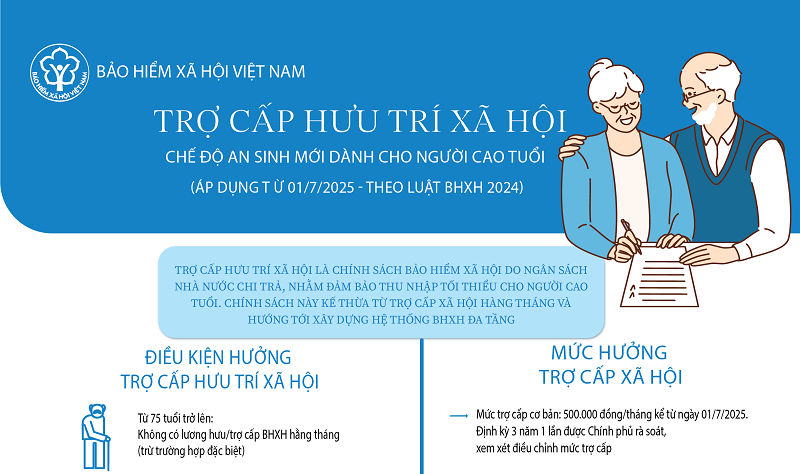 BẢO HIỂM XÃ HỘI VIỆT NAM

BẢO HIỂM XÃ HỘI VIỆT NAM

TRỢ CẤP HƯU TRÍ XÃ HỘI

CHẾ ĐỘ AN SINH MỚI DÀNH CHO NGƯỜI CAO TUỔI

(ÁP DỤNG T Ừ 01/7/2025 - THEO LUẬT BHXH 2024)

TRỢ CẤP HƯU TRÍ XÃ HỘI LÀ CHÍNH SÁCH BẢO HIỂM XÃ HỘI DO NGÂN SÁCH NHÀ NƯỚC CHI TRẢ, NHẰM ĐẢM BẢO THU NHẬP TỐI THIỂU CHO NGƯỜI CAO TUỔI. CHÍNH SÁCH NÀY KẾ THỪA TỪ TRỢ CẤP XÃ HỘI HÀNG THÁNG VÀ HƯỚNG TỚI XÂY DỰNG HỆ THỐNG BHXH ĐA TẦNG

ĐIỀU KIỆN HƯỞNG TRỢ CẤP HƯU TRÍ XÃ HỘI

Từ 75 tuổi trở lên:
Không có lương hưu/trợ cấp BHXH hằng tháng (trừ trường hợp đặc biệt)

MỨC HƯỞNG TRỢ CẤP XÃ HỘI

Mức trợ cấp cơ bản: 500.000 đồng/tháng kể từ ngày 01/7/2025.
Định kỳ 3 năm 1 lần được Chính phủ rà soát, xem xét điều chỉnh mức trợ cấp